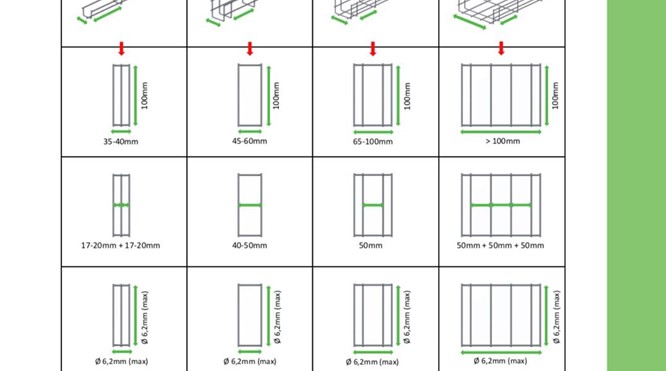 | | | | |
|---|---|---|---|
| 100mm 35-40mm | 100mm 45-60mm | 100mm 65-100mm | 100mm > 100mm |
| 17-20mm + 17-20mm | 40-50mm | 50mm | 50mm + 50mm + 50mm |
| Ø 6,2mm (max) Ø 6,2mm (max) | Ø 6,2mm (max) Ø 6,2mm (max) | Ø 6,2mm (max) Ø 6,2mm (max) | Ø 6,2mm (max) Ø 6,2mm (max) |