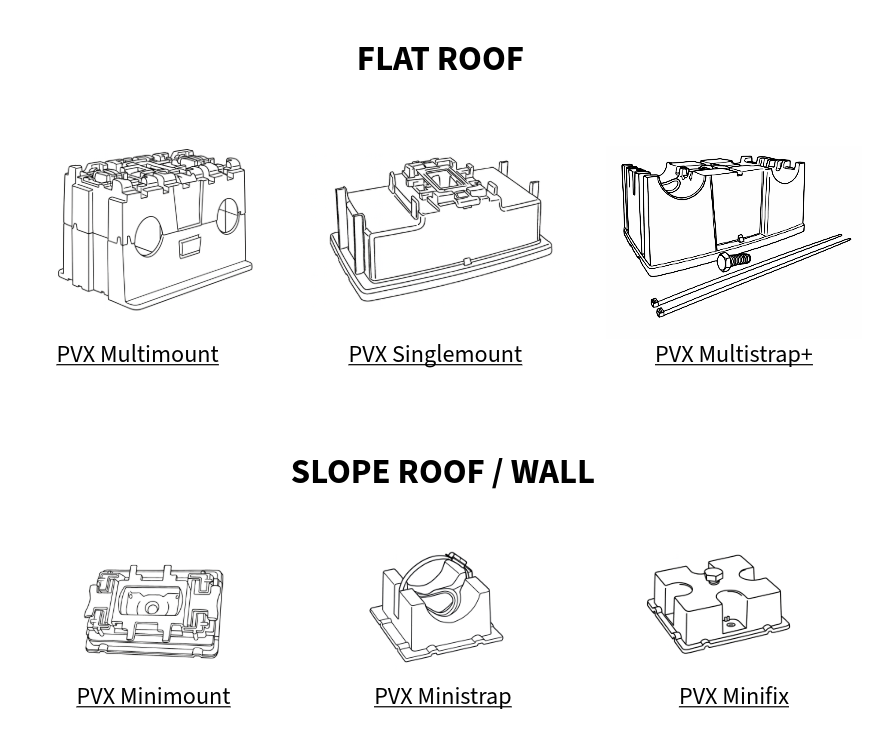 FLAT ROOF

PVX Multimount

PVX Singlemount

PVX Multistrap+

SLOPE ROOF / WALL

PVX Minimount

PVX Ministrap

PVX Minifix